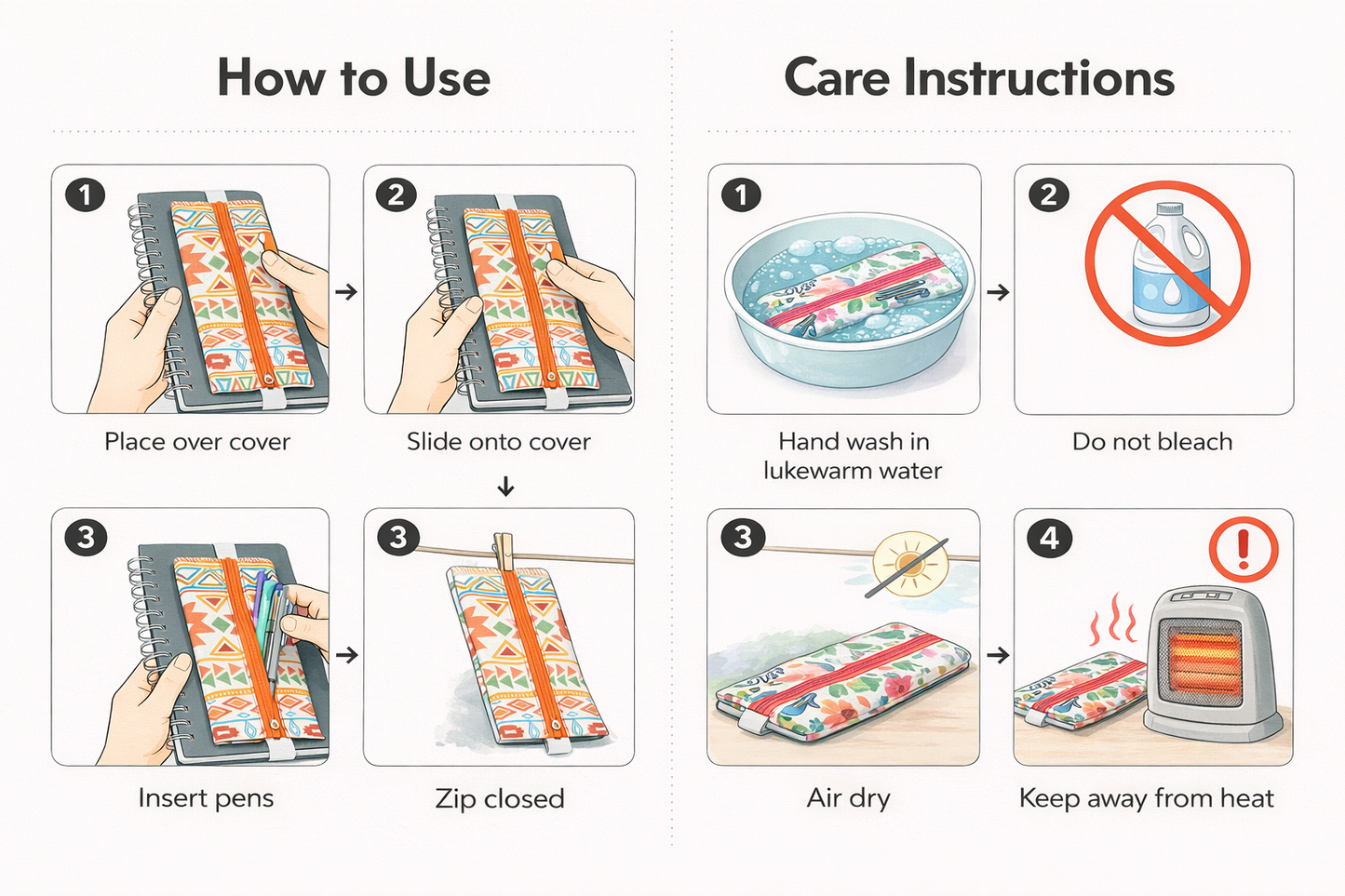 How to Use

1

Place over cover

2

Slide onto cover

3

Insert pens

3

Zip closed

Care Instructions

1

Hand wash in lukewarm water

2

Do not bleach

3

Air dry

4

Keep away from heat