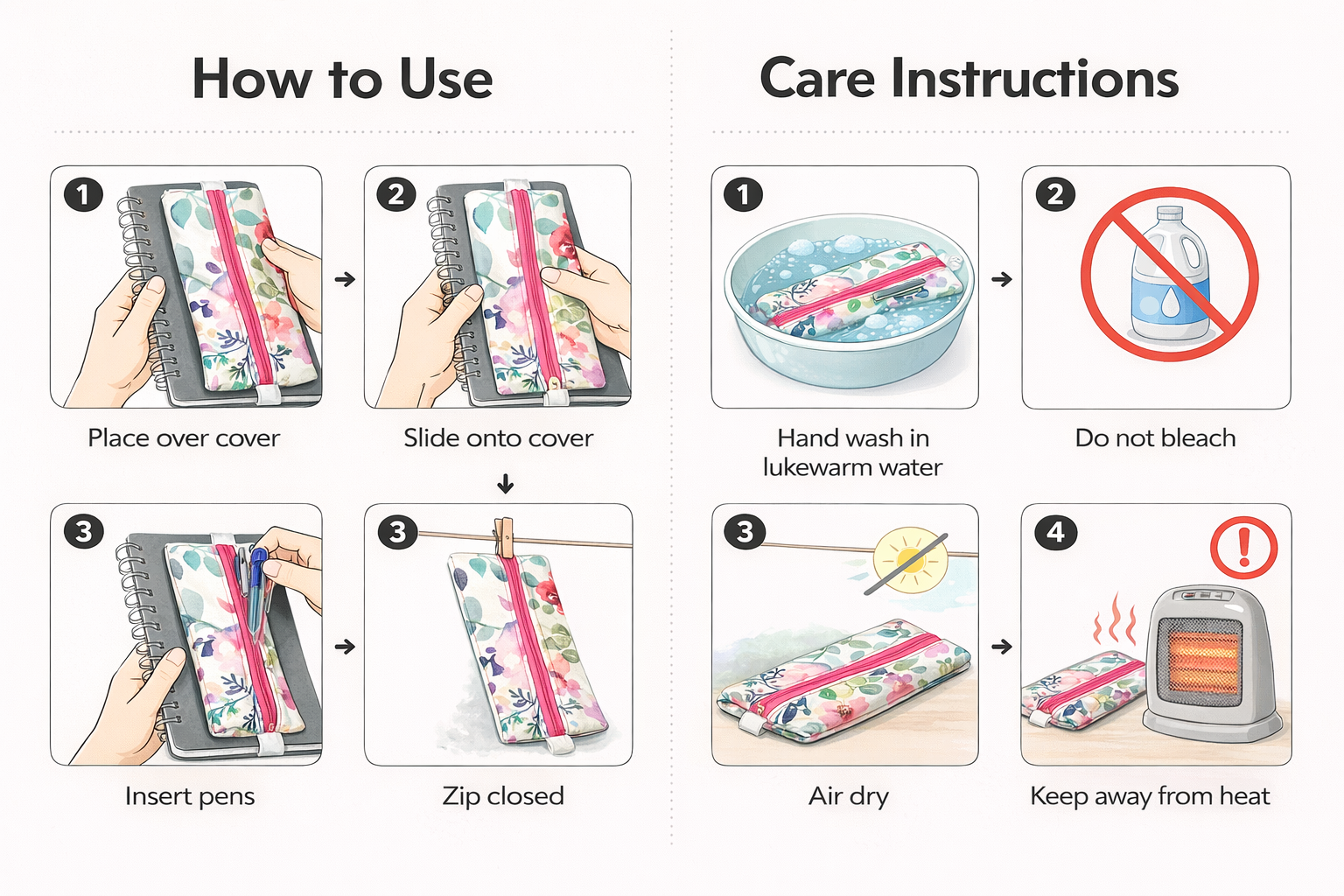 How to Use

1

Place over cover

2

Slide onto cover

3

Insert pens

3

Zip closed

Care Instructions

1

Hand wash in lukewarm water

2

Do not bleach

3

Air dry

4

Keep away from heat